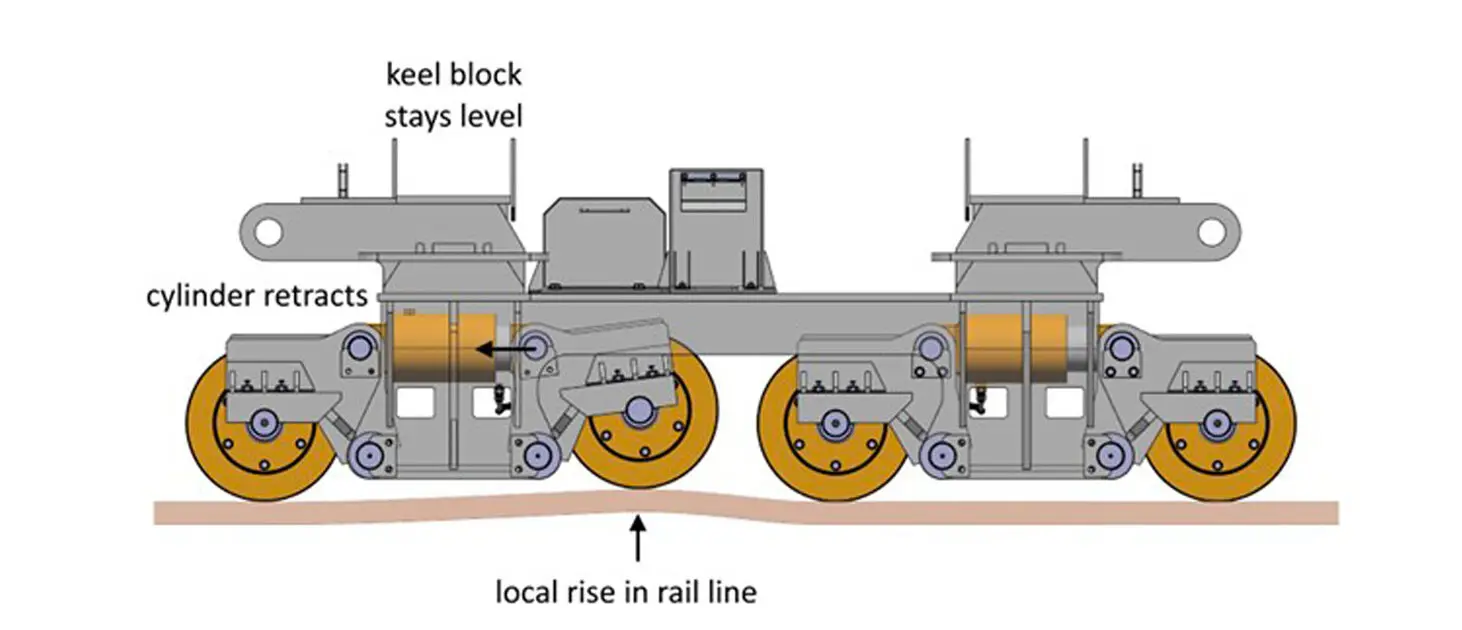 keel block
stays level

cylinder retracts

local rise in rail line